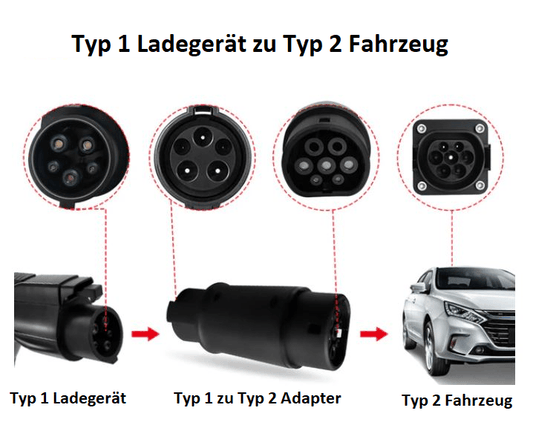 Typ 1 Ladegerät zu Typ 2 Fahrzeug

Typ 1 Ladegerät

Typ 1 zu Typ 2 Adapter

Typ 2 Fahrzeug