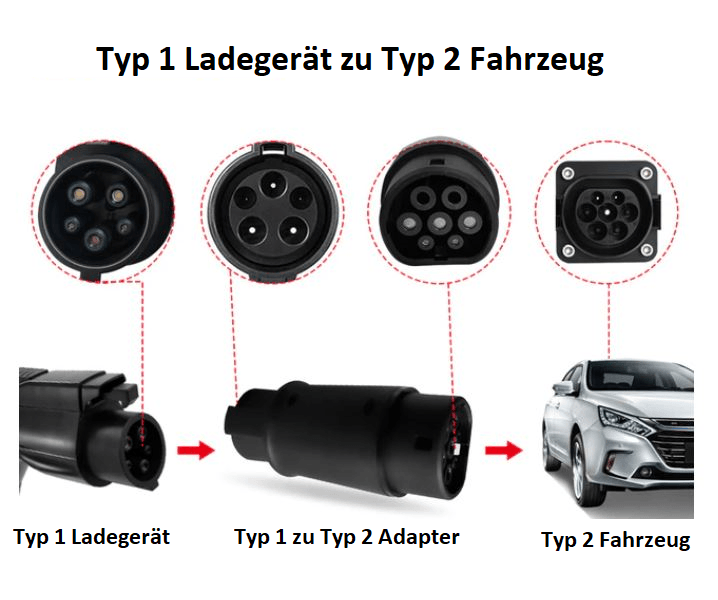 Typ 1 Ladegerät zu Typ 2 Fahrzeug

Typ 1 Ladegerät

Typ 1 zu Typ 2 Adapter

Typ 2 Fahrzeug